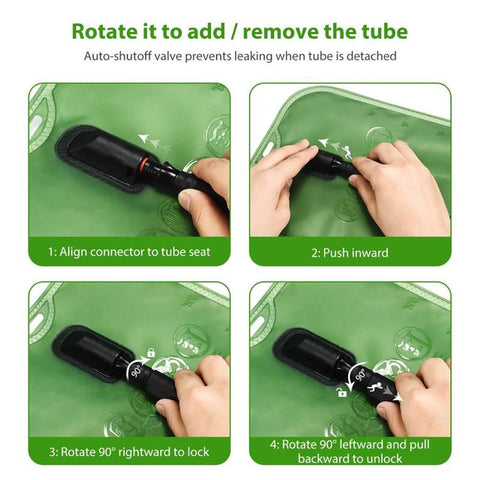 Rotate it to add / remove the tube

Auto-shutoff valve prevents leaking when tube is detached

1: Align connector to tube seat

2: Push inward

90°

3: Rotate 90° rightward to lock

90°

4: Rotate 90° leftward and pull backward to unlock